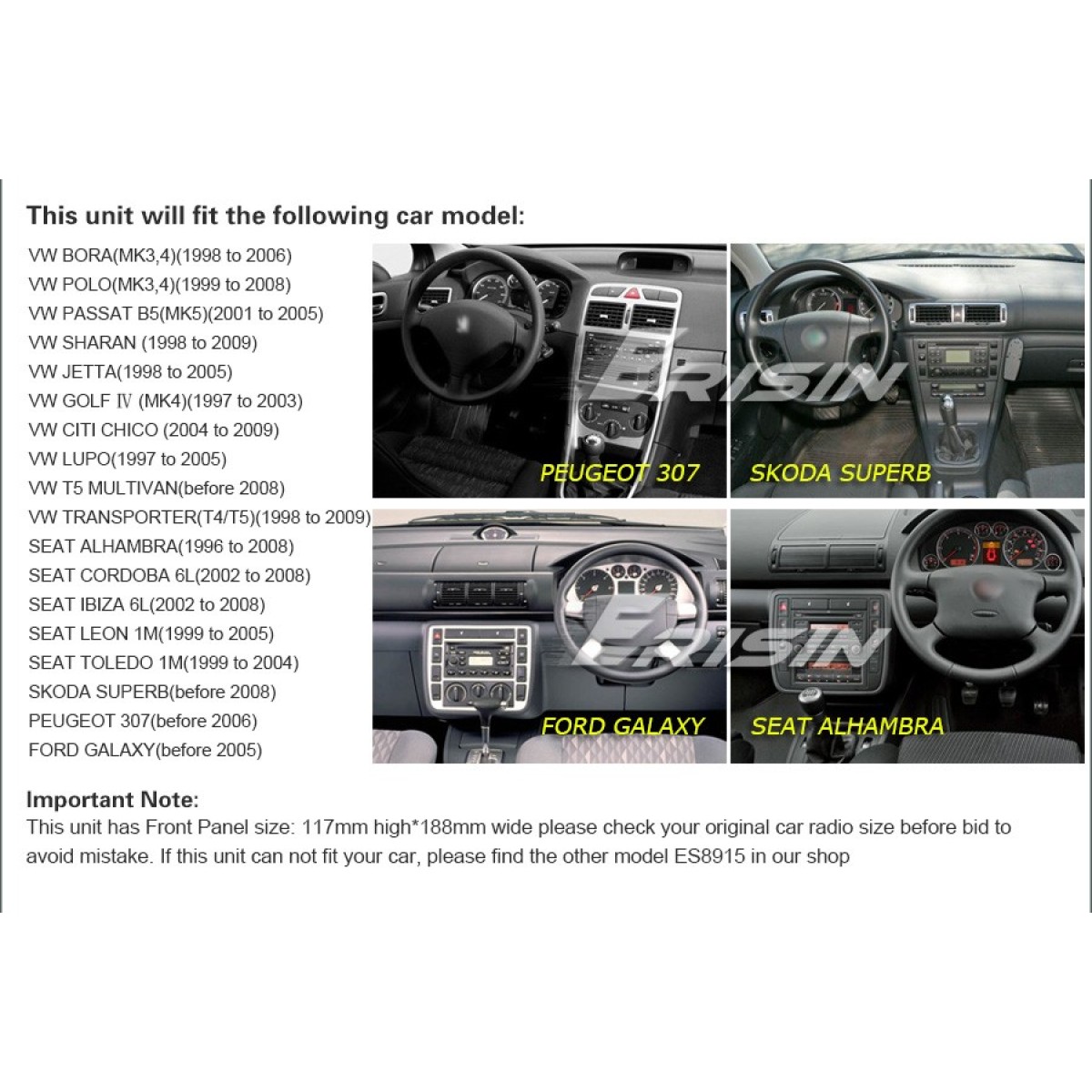 This unit will fit the following car model:

VW BORA(MK3,4)(1998 to 2006)
VW POLO(MK3,4)(1999 to 2008)
VW PASSAT B5(MK5)(2001 to 2005)
VW SHARAN (1998 to 2009)
VW JETTA(1998 to 2005)
VW GOLF Ⅳ (MK4)(1997 to 2003)
VW CITI CHICO (2004 to 2009)
VW LUPO(1997 to 2005)
VW T5 MULTIVAN(before 2008)
VW TRANSPORTER(T4/T5)(1998 to 2009)
SEAT ALHAMBRA(1996 to 2008)
SEAT CORDOBA 6L(2002 to 2008)
SEAT IBIZA 6L(2002 to 2008)
SEAT LEON 1M(1999 to 2005)
SEAT TOLEDO 1M(1999 to 2004)
SKODA SUPERB(before 2008)
PEUGEOT 307(before 2006)
FORD GALAXY(before 2005)

ERISIN

PEUGEOT 307
SKODA SUPERB

ERISIN

FORD GALAXY
SEAT ALHAMBRA

Important Note:
This unit has Front Panel size: 117mm high*188mm wide please check your original car radio size before bid to avoid mistake. If this unit can not fit your car, please find the other model ES8915 in our shop