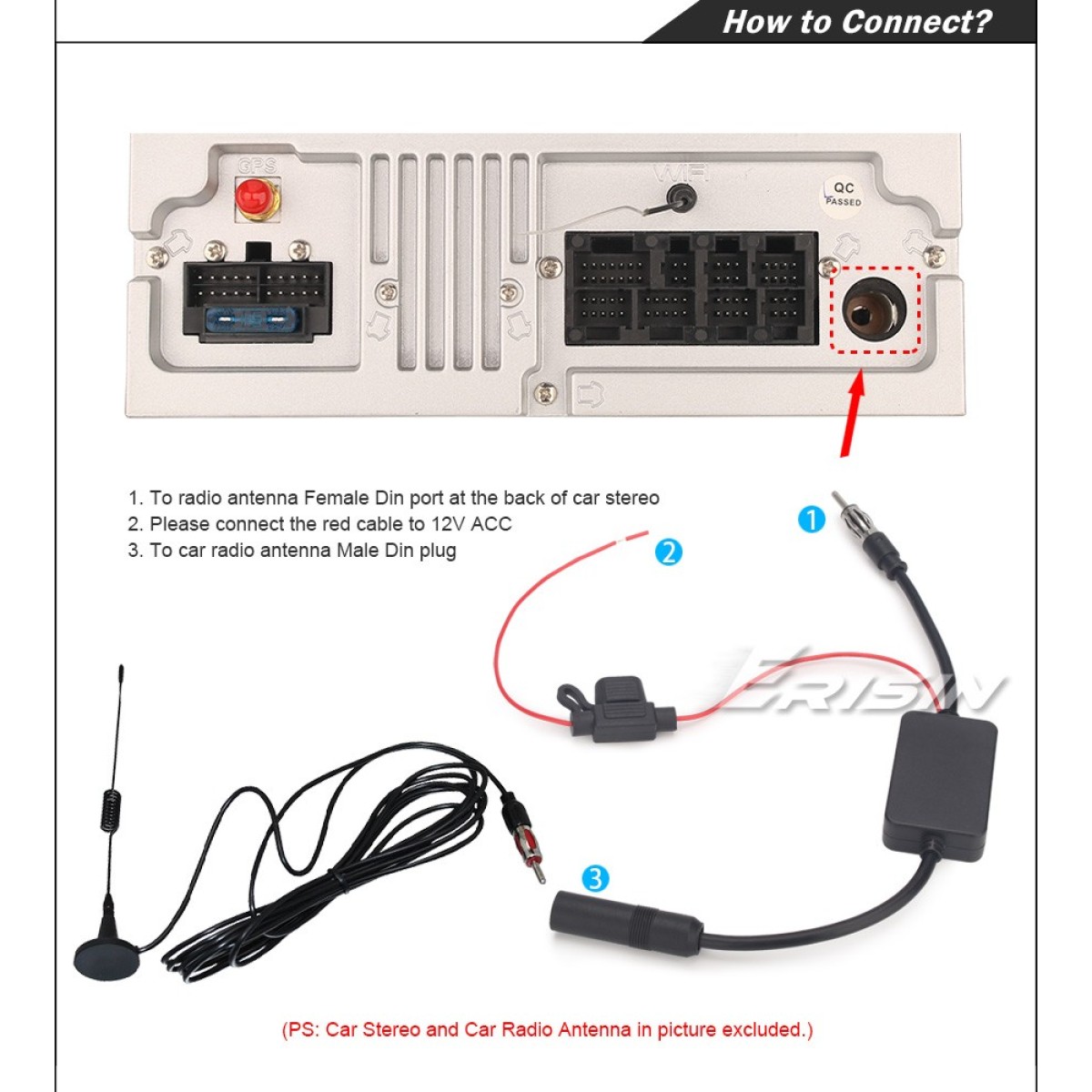 How to Connect?

GPS

WIFI

QC PASSED

1. To radio antenna Female Din port at the back of car stereo
2. Please connect the red cable to 12V ACC
3. To car radio antenna Male Din plug

1

2

ERISIN

3

(PS: Car Stereo and Car Radio Antenna in picture excluded.)