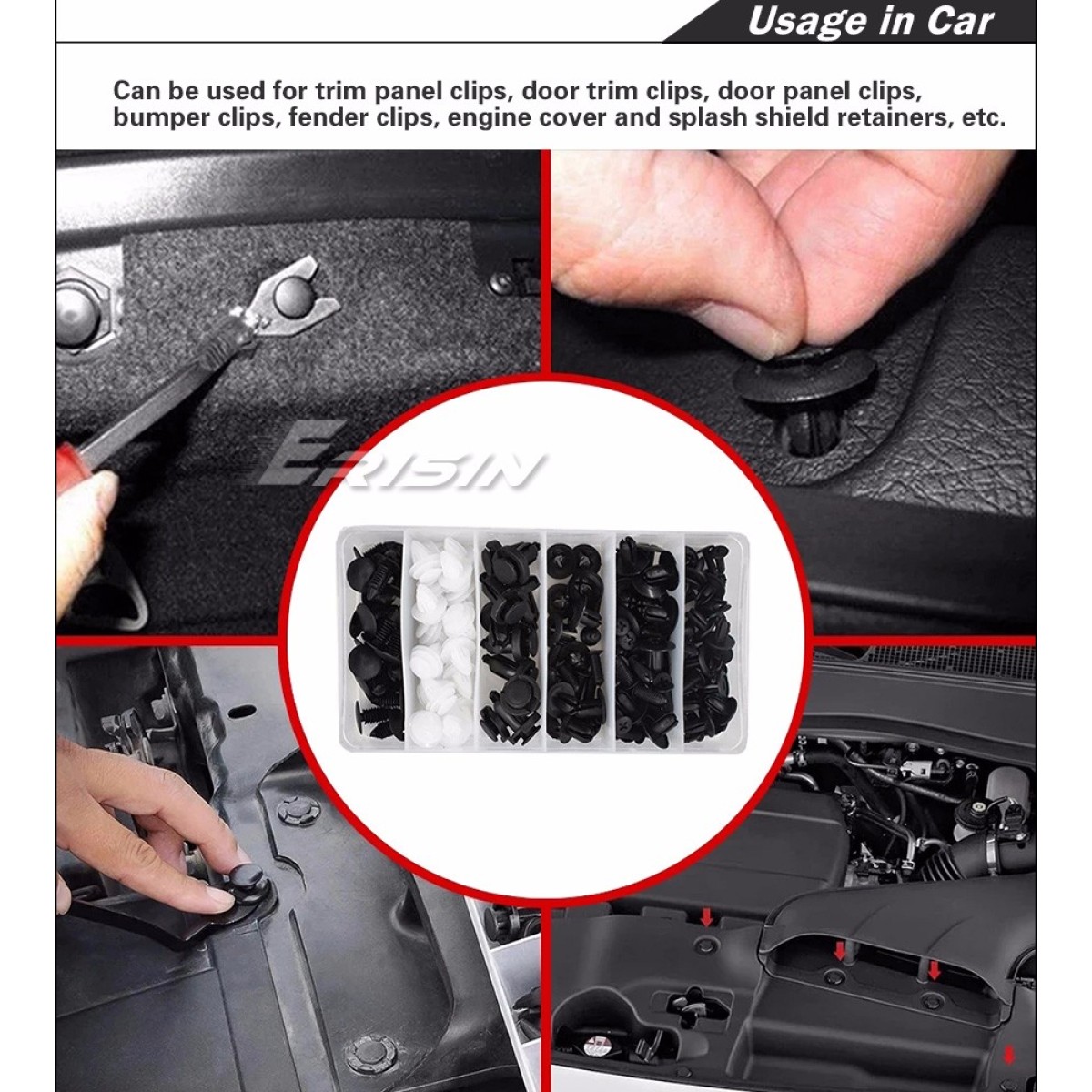 Usage in Car

Can be used for trim panel clips, door trim clips, door panel clips, bumper clips, fender clips, engine cover and splash shield retainers, etc.

ERISIN