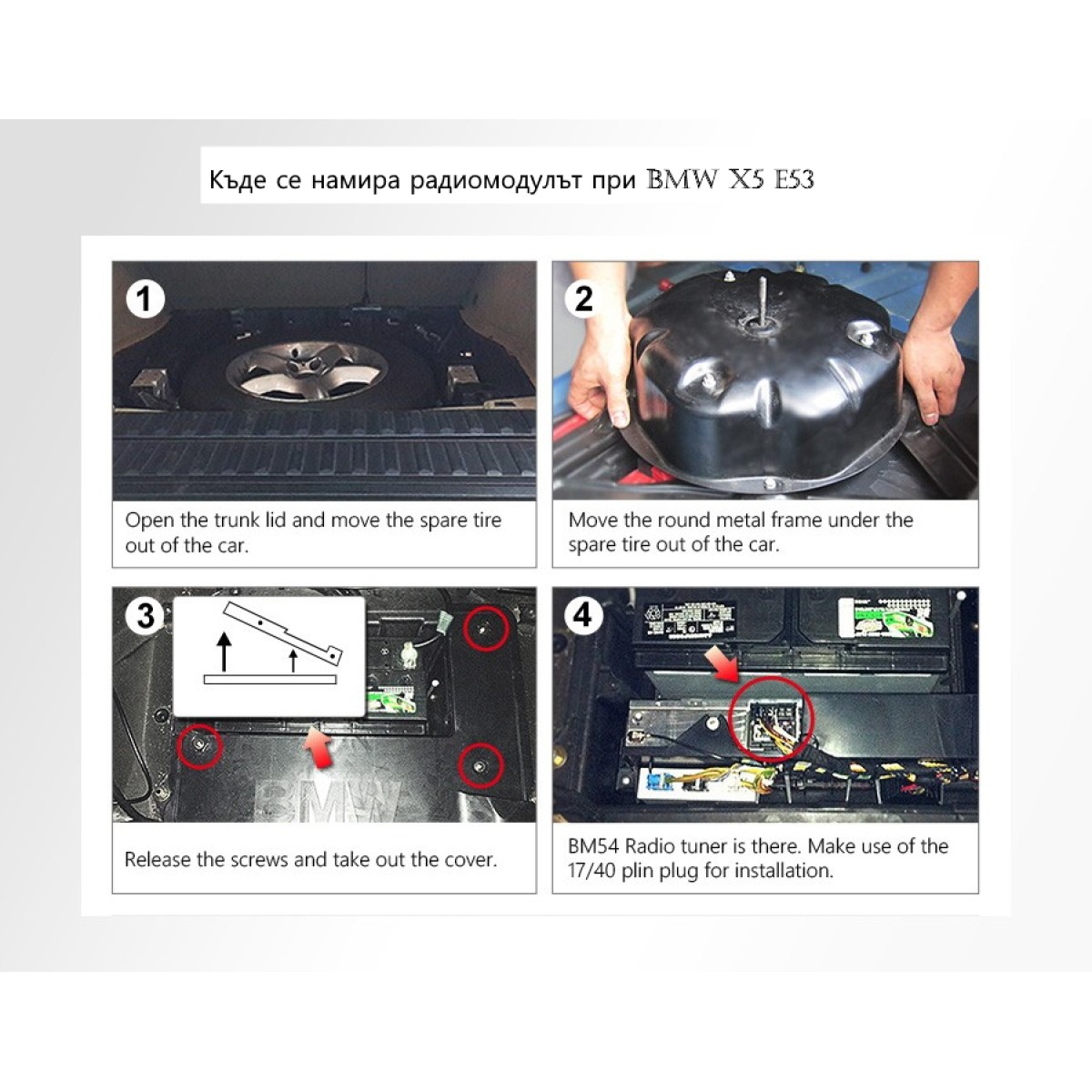 Къде се намира радиомодулът при BMW X5 E53

1

Open the trunk lid and move the spare tire out of the car.

2

Move the round metal frame under the spare tire out of the car.

3

BMW

Release the screws and take out the cover.

4

BM54 Radio tuner is there. Make use of the 17/40 plin plug for installation.